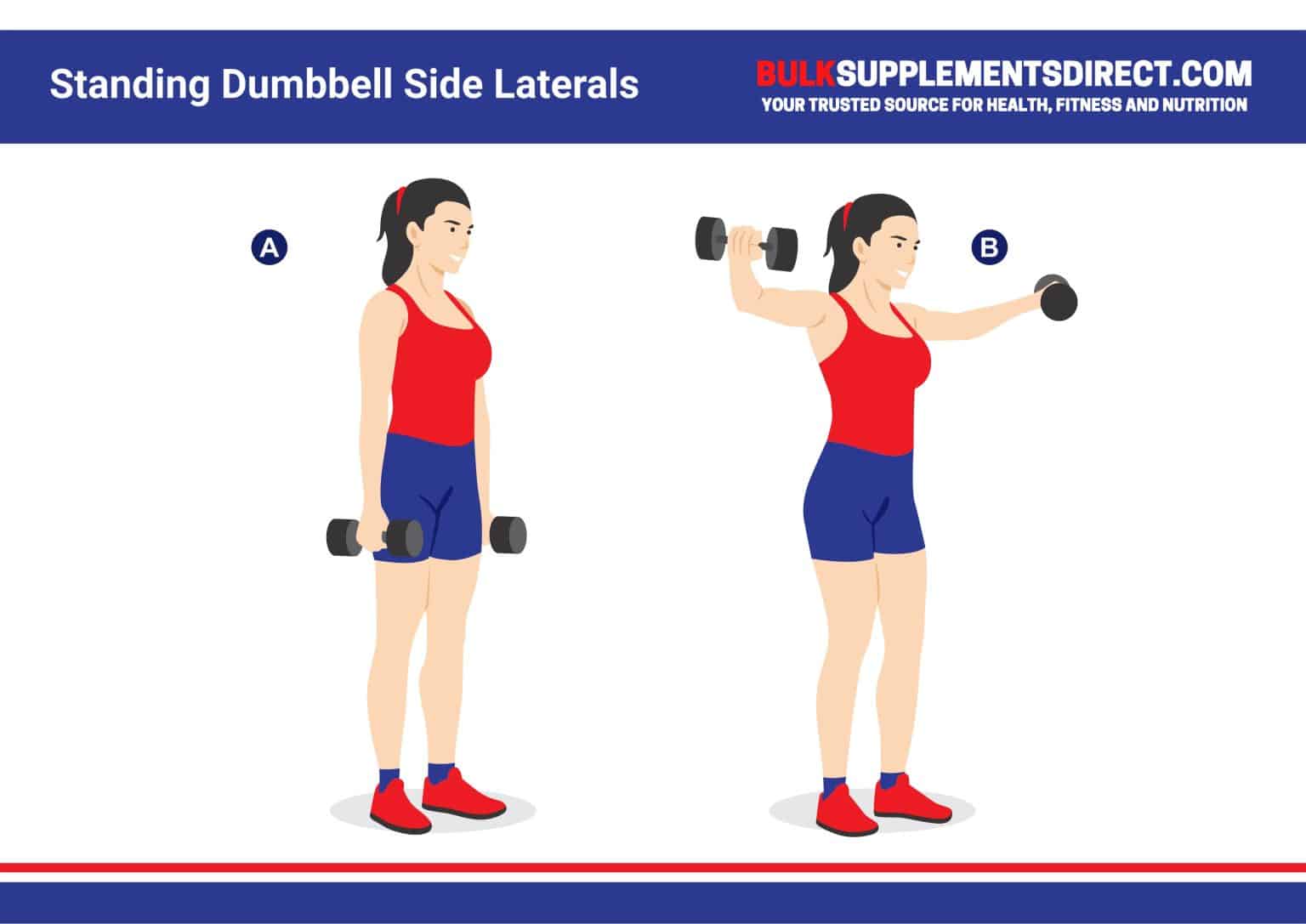 Standing Dumbbell Side Laterals

BULKSUPPLEMENTSDIRECT.COM
YOUR TRUSTED SOURCE FOR HEALTH, FITNESS AND NUTRITION

A

B