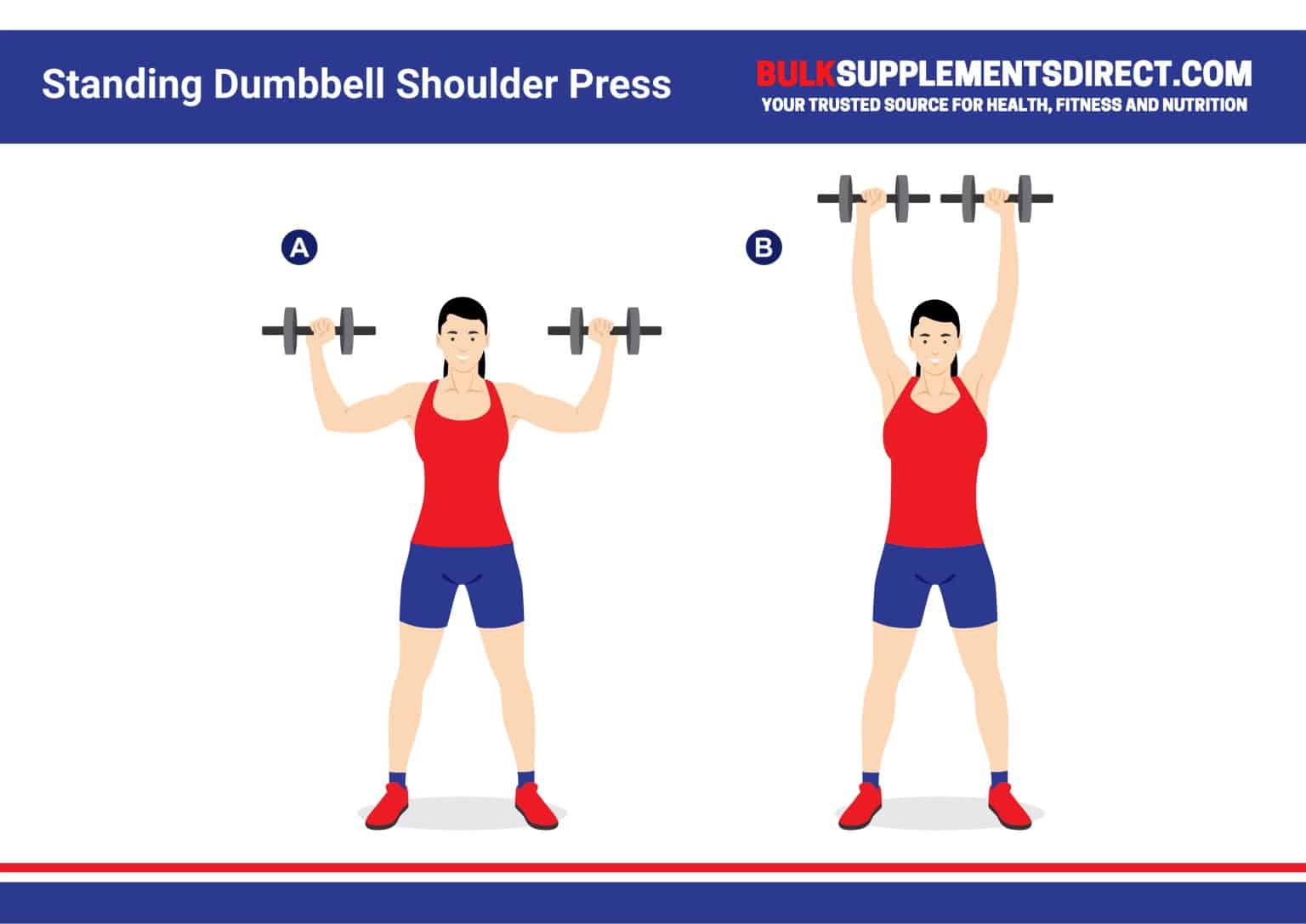 Standing Dumbbell Shoulder Press

BULKSUPPLEMENTSDIRECT.COM
YOUR TRUSTED SOURCE FOR HEALTH, FITNESS AND NUTRITION

A

B