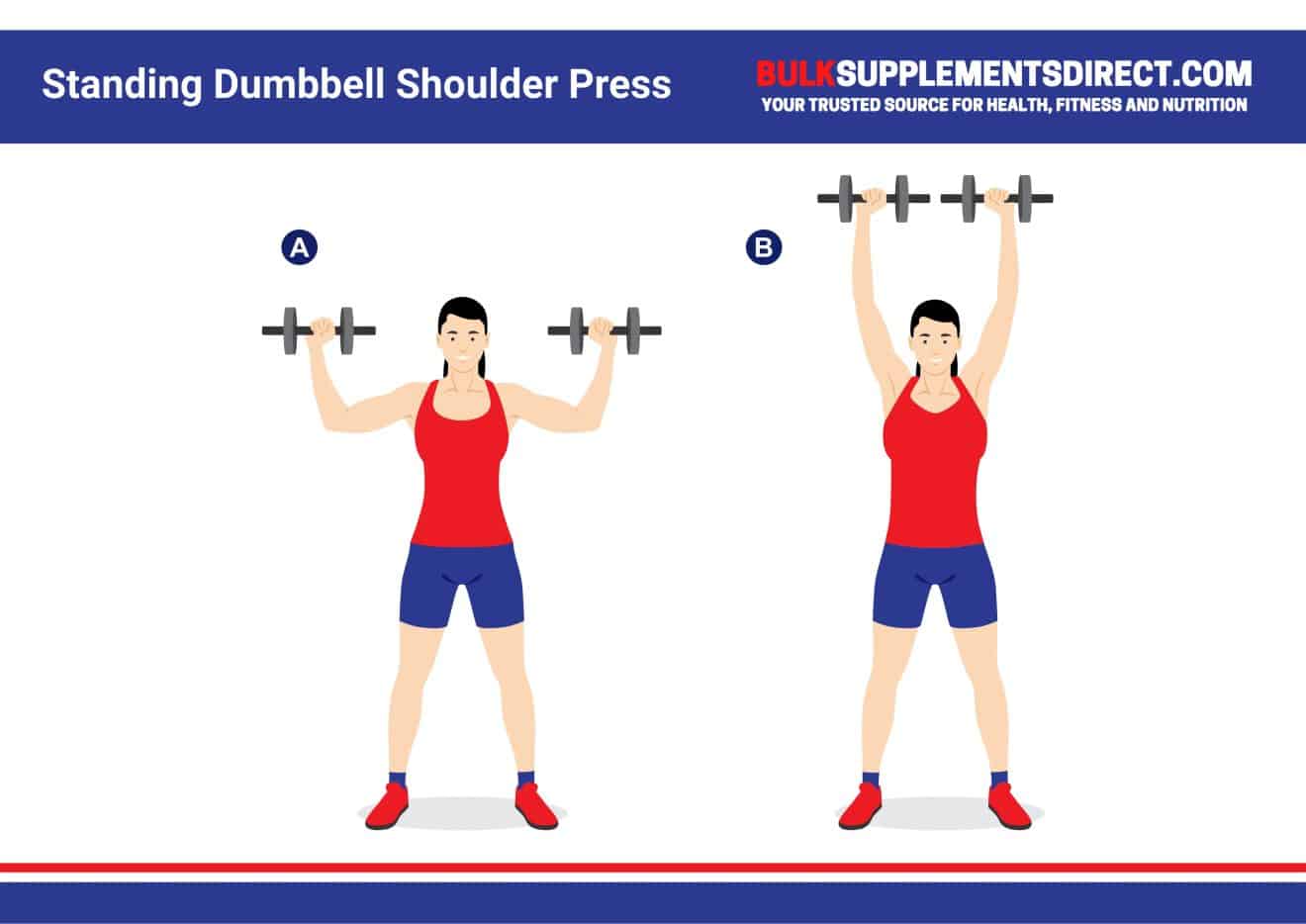 Standing Dumbbell Shoulder Press

BULKSUPPLEMENTSDIRECT.COM
YOUR TRUSTED SOURCE FOR HEALTH, FITNESS AND NUTRITION

A

B