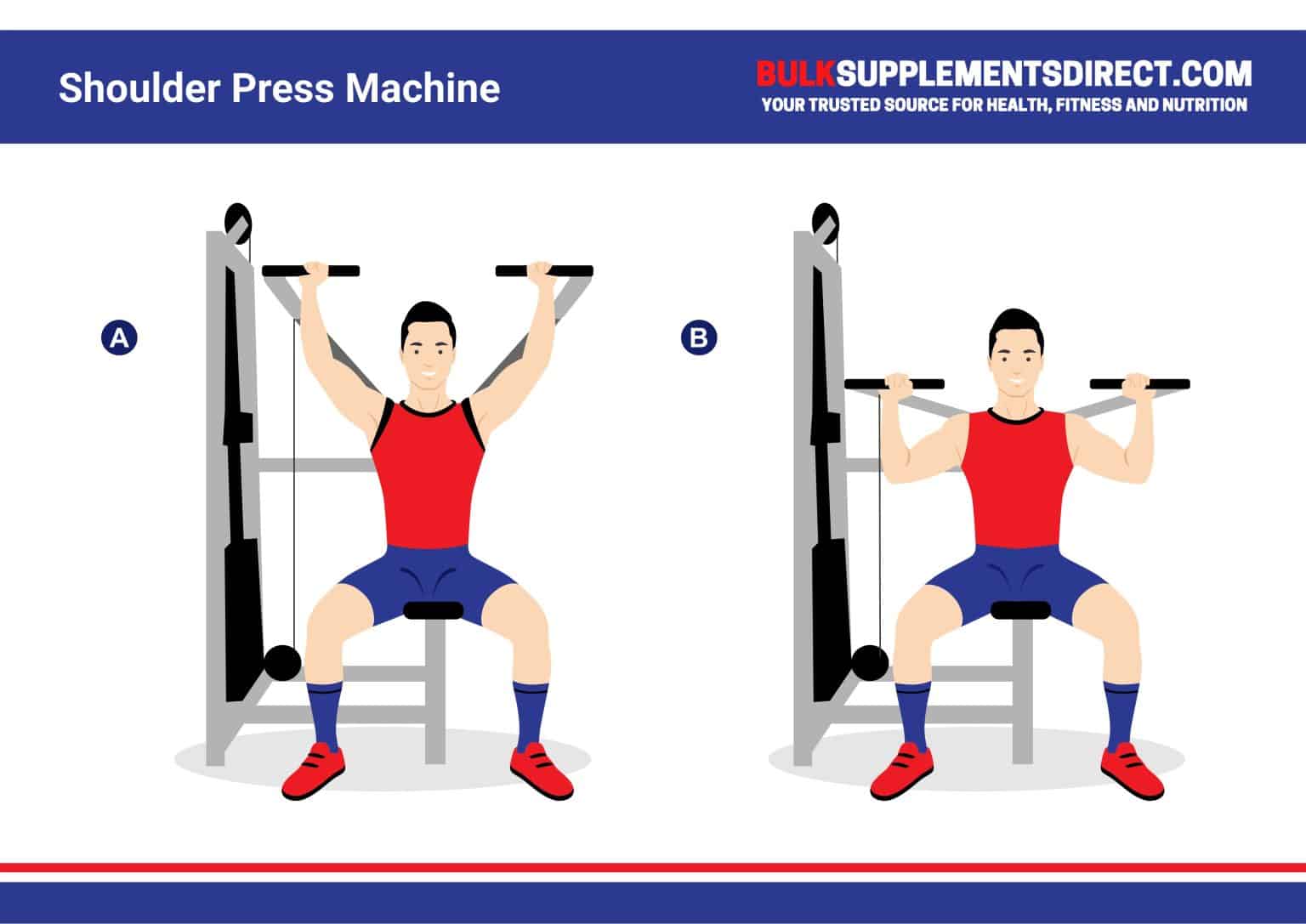 Shoulder Press Machine

BULKSUPPLEMENTSDIRECT.COM
YOUR TRUSTED SOURCE FOR HEALTH, FITNESS AND NUTRITION

A

B