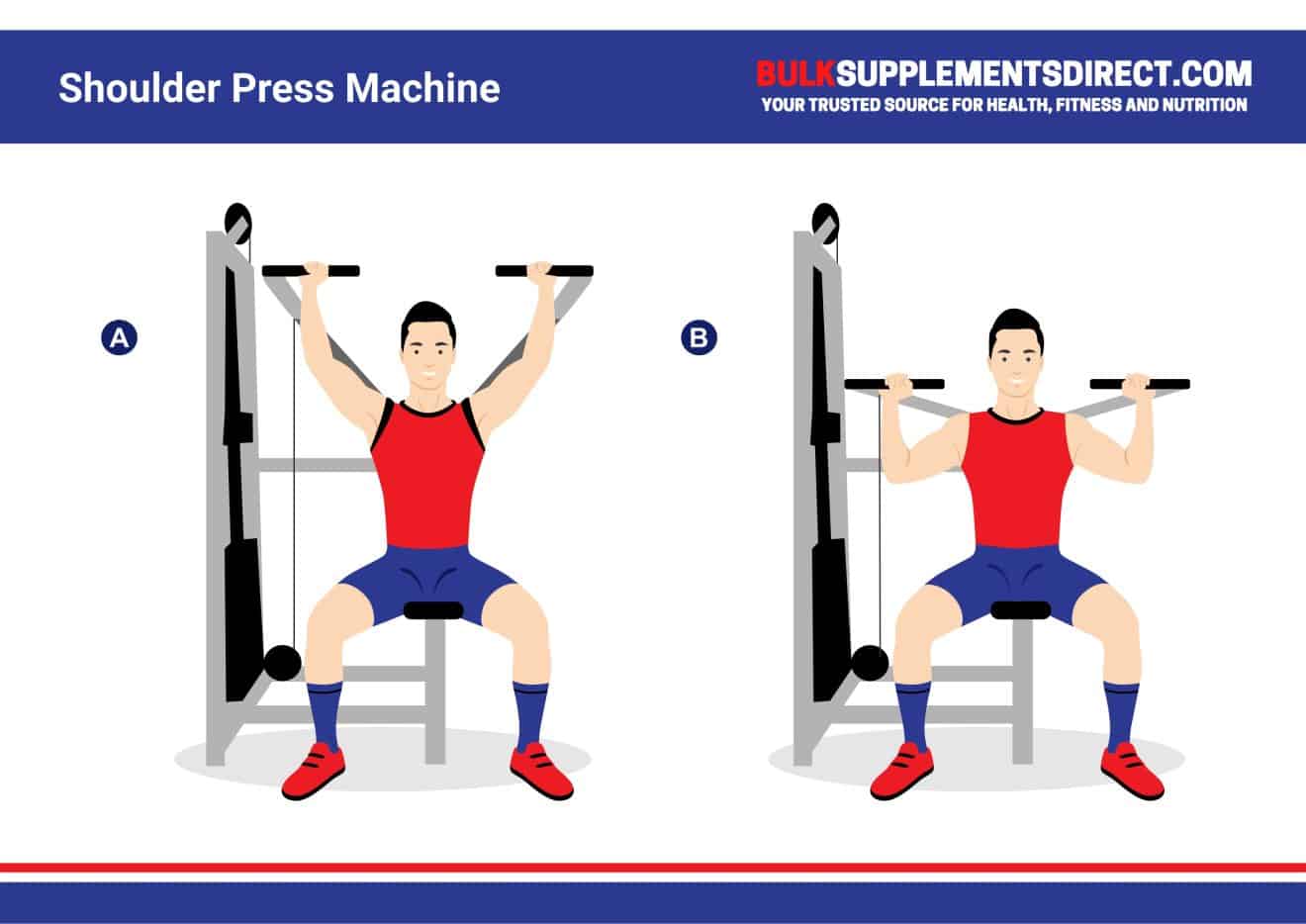 Shoulder Press Machine

BULKSUPPLEMENTSDIRECT.COM
YOUR TRUSTED SOURCE FOR HEALTH, FITNESS AND NUTRITION

A

B