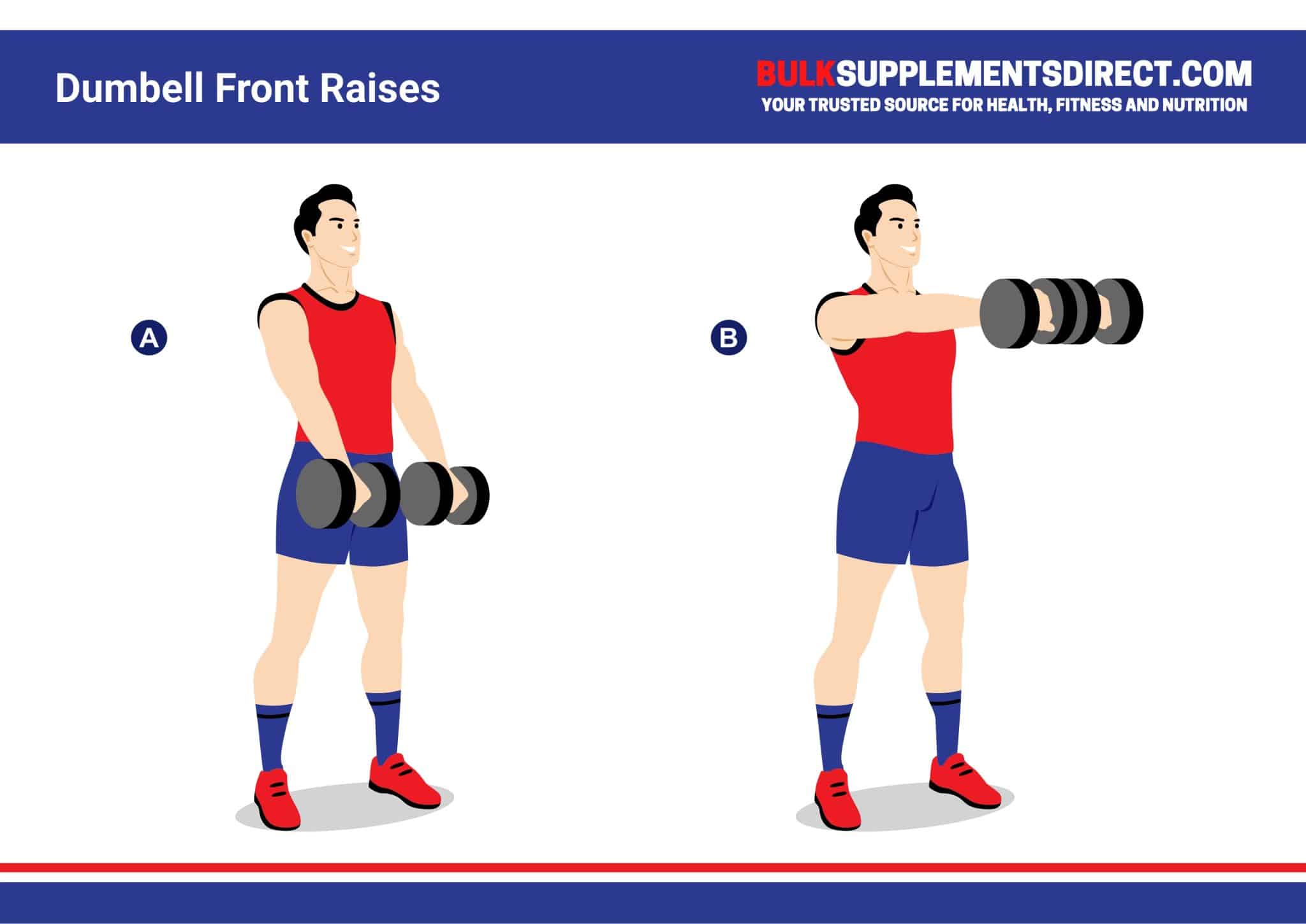 Dumbell Front Raises

BULKSUPPLEMENTSDIRECT.COM
YOUR TRUSTED SOURCE FOR HEALTH, FITNESS AND NUTRITION

A

B