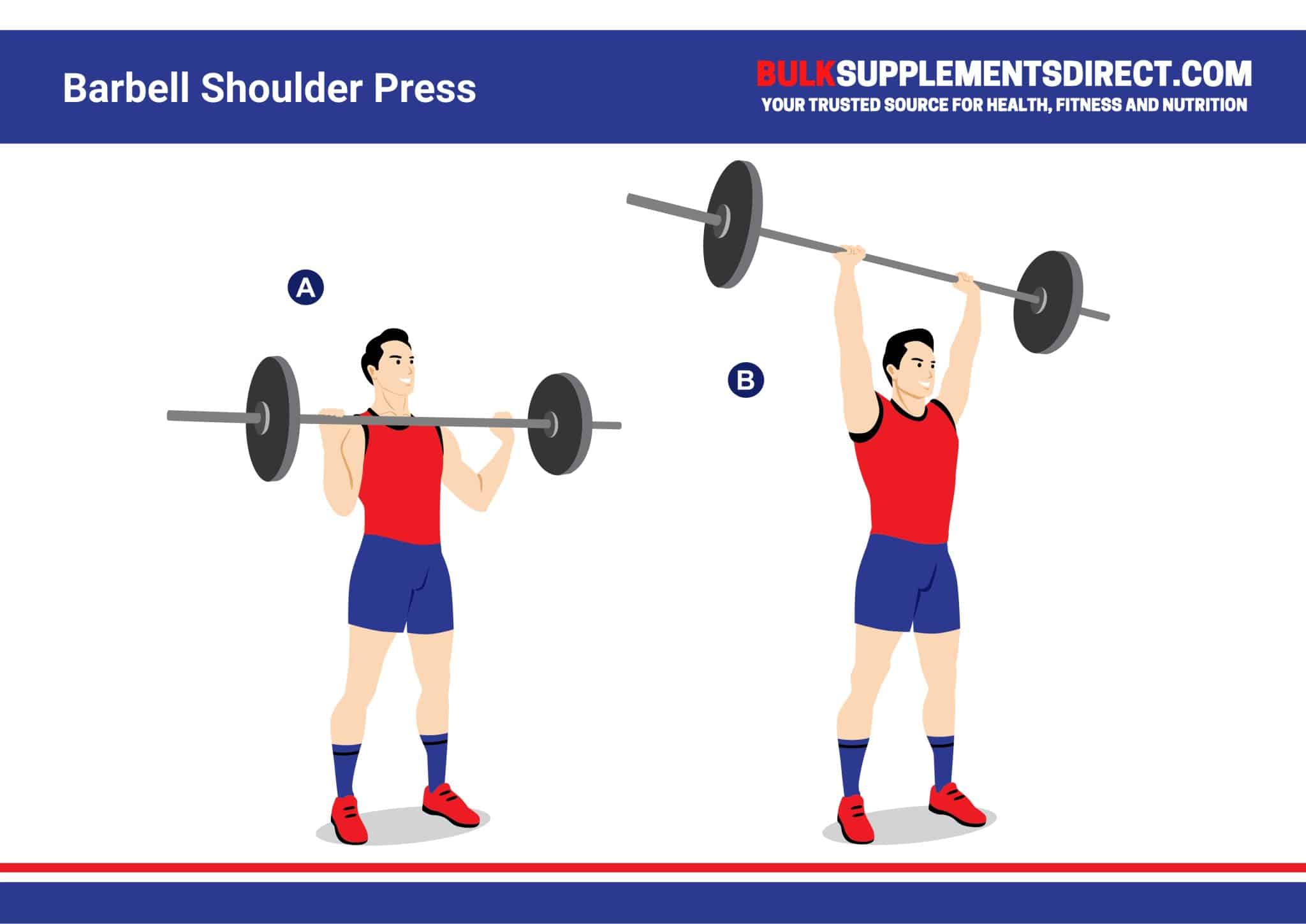 Barbell Shoulder Press

BULKSUPPLEMENTSDIRECT.COM
YOUR TRUSTED SOURCE FOR HEALTH, FITNESS AND NUTRITION

A

B