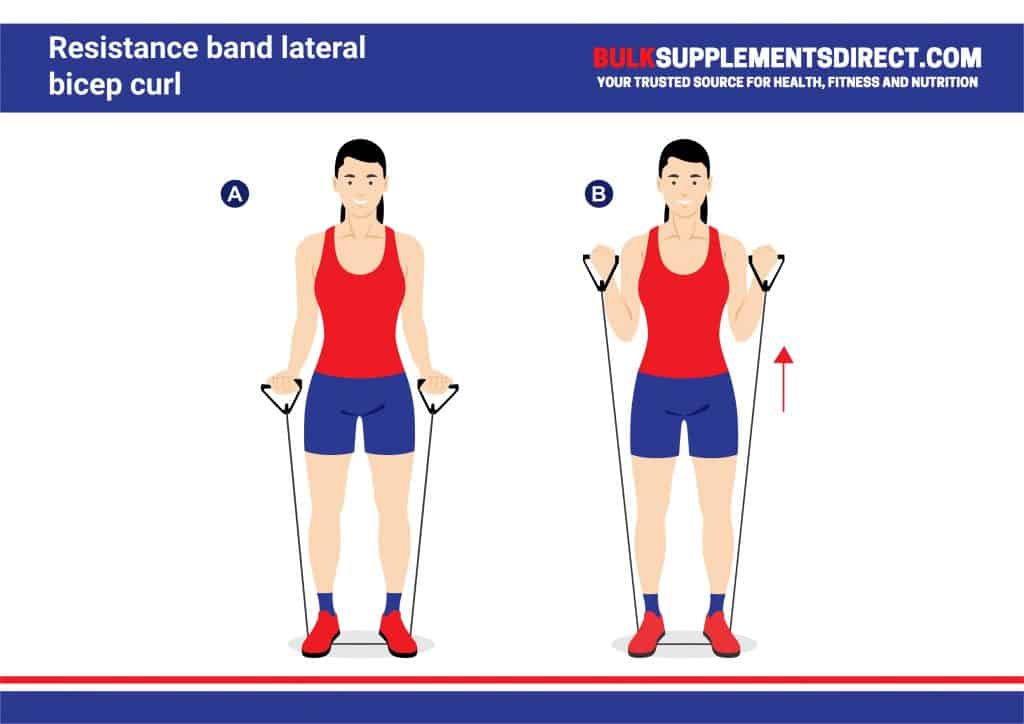 Resistance band lateral bicep curl

BULKSUPPLEMENTSDIRECT.COM
YOUR TRUSTED SOURCE FOR HEALTH, FITNESS AND NUTRITION

A

B