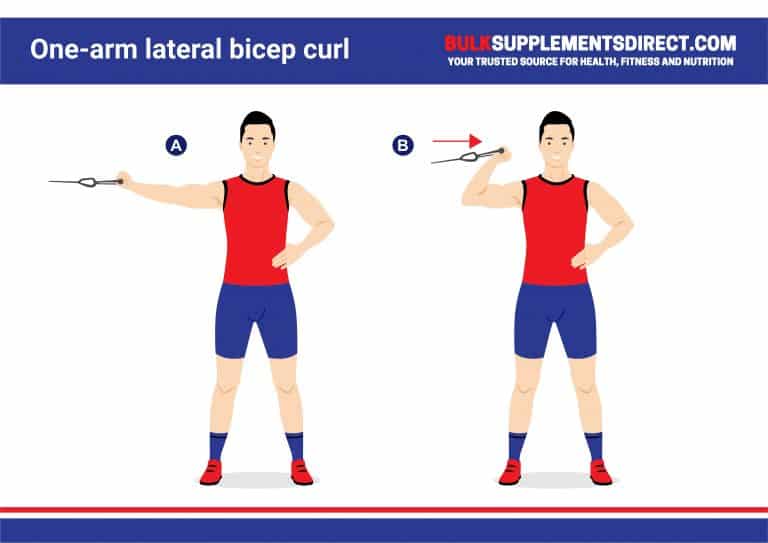 One-arm lateral bicep curl

BULKSUPPLEMENTSDIRECT.COM
YOUR TRUSTED SOURCE FOR HEALTH, FITNESS AND NUTRITION

A

B